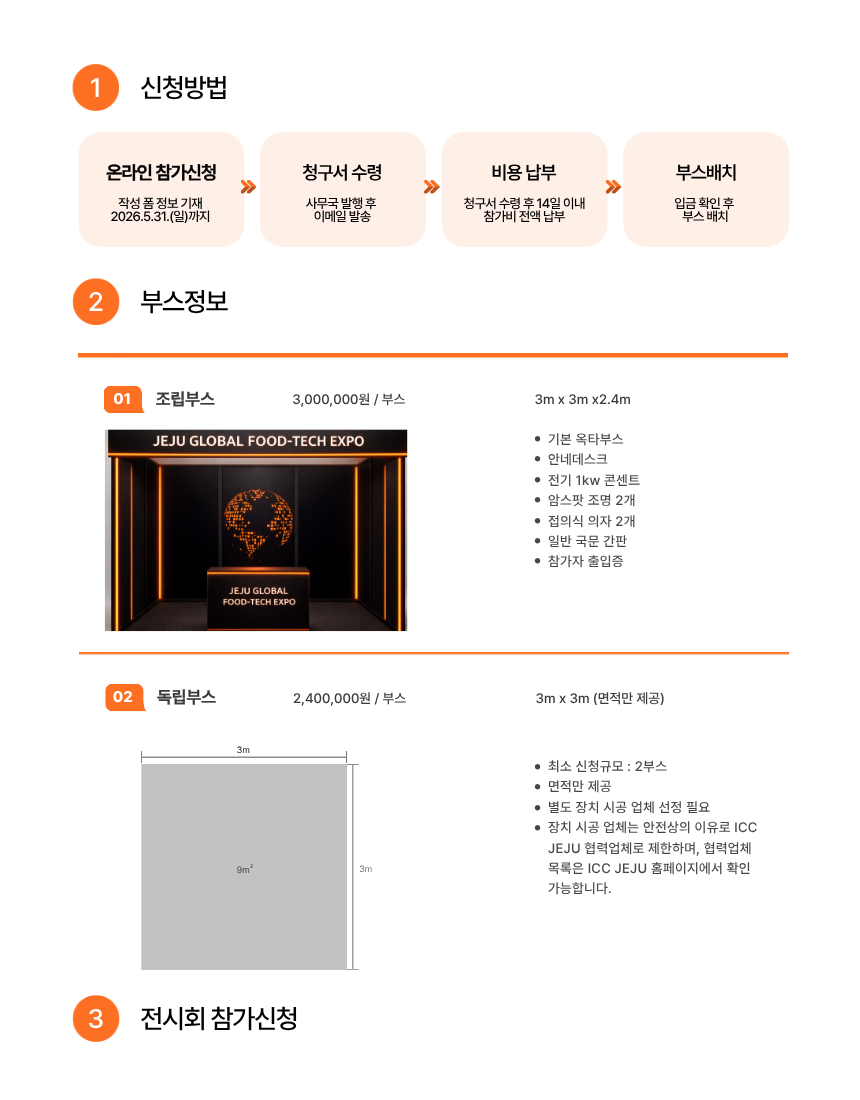 1 신청방법

온라인 참가신청
작성 폼 정보 기재
2026.5.31.(일)까지

청구서 수령
사무국 발행 후
이메일 발송

비용 납부
청구서 수령 후 14일 이내
참가비 전액 납부

부스배치
입금 확인 후
부스 배치

2 부스정보

01 조립부스 3,000,000원 / 부스 3m x 3m x2.4m

JEJU GLOBAL FOOD-TECH EXPO

JEJU GLOBAL
FOOD-TECH EXPO

- 기본 옥타부스
- 안네데스크
- 전기 1kw 콘센트
- 암스팟 조명 2개
- 접의식 의자 2개
- 일반 국문 간판
- 참가자 출입증

02 독립부스 2,400,000원 / 부스 3m x 3m (면적만 제공)

3m

$9m^2$

3m

- 최소 신청규모 : 2부스
- 면적만 제공
- 별도 장치 시공 업체 선정 필요
- 장치 시공 업체는 안전상의 이유로 ICC JEJU 협력업체로 제한하며, 협력업체 목록은 ICC JEJU 홈페이지에서 확인 가능합니다.

3 전시회 참가신청